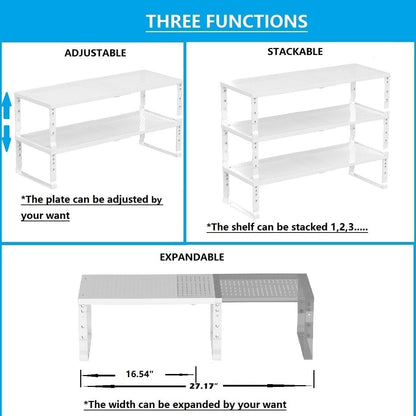 THREE FUNCTIONS

ADJUSTABLE

*The plate can be adjusted by your want

STACKABLE

*The shelf can be stacked 1,2,3.....

EXPANDABLE

16.54"

27.17"

*The width can be expanded by your want