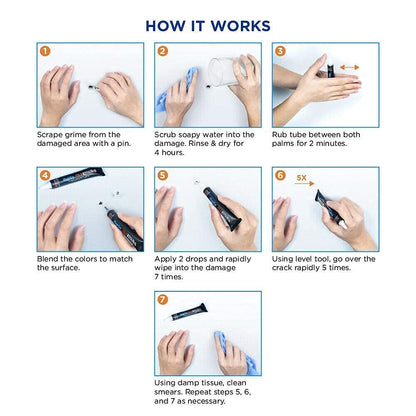 HOW IT WORKS

1
Scrape grime from the damaged area with a pin.

2
Scrub soapy water into the damage. Rinse & dry for 4 hours.

3
Rub tube between both palms for 2 minutes.

4
Blend the colors to match the surface.

5
Apply 2 drops and rapidly wipe into the damage 7 times.

6
5X
Using level tool, go over the crack rapidly 5 times.

7
Using damp tissue, clean smears. Repeat steps 5, 6, and 7 as necessary.