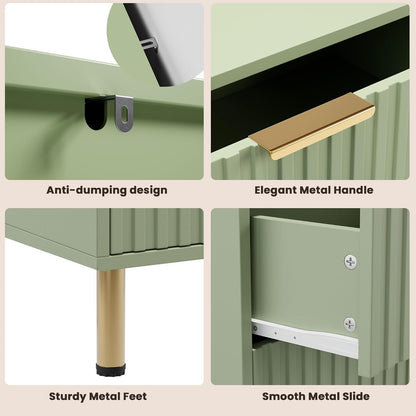 Anti-dumping design

Elegant Metal Handle

Sturdy Metal Feet

Smooth Metal Slide