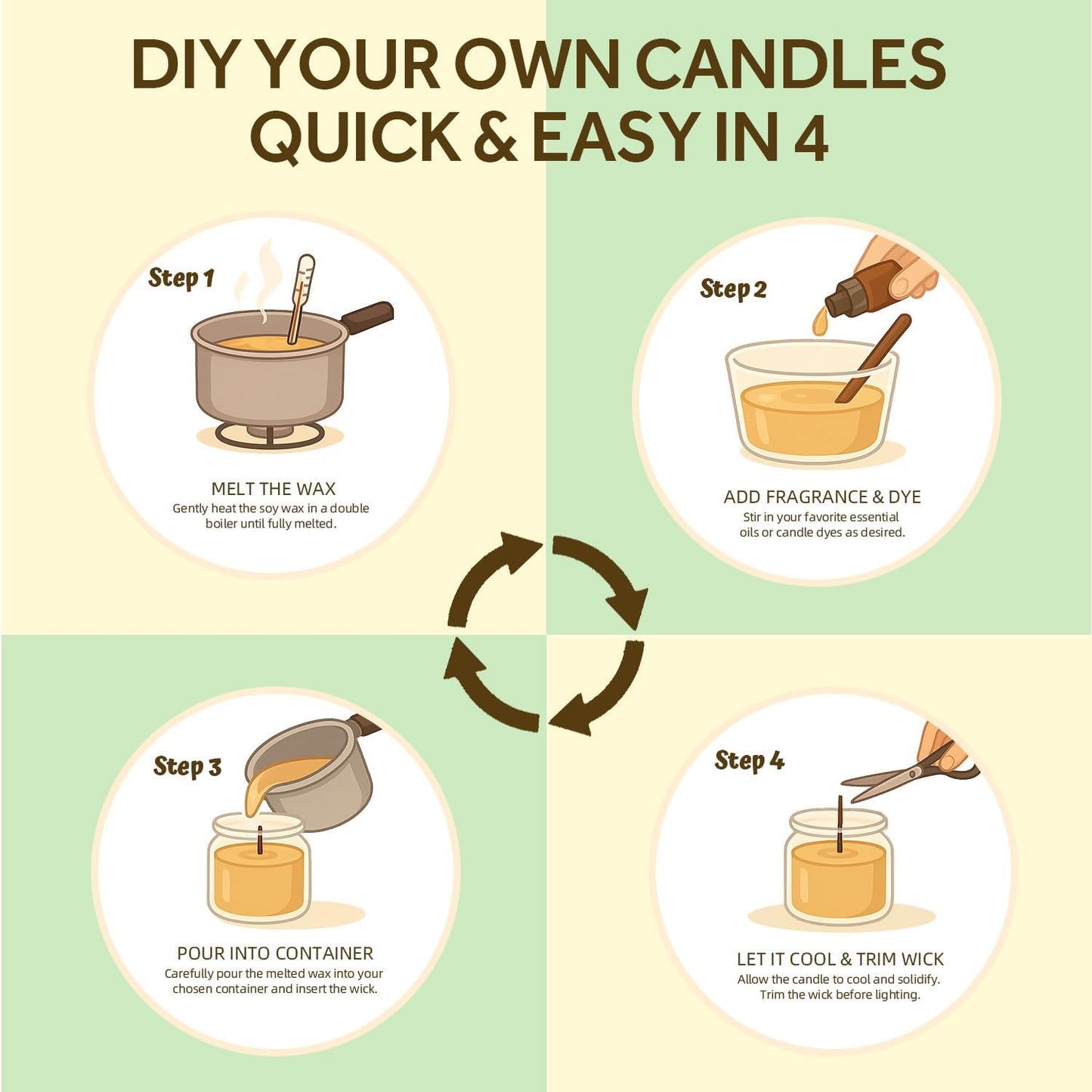 DIY YOUR OWN CANDLES
QUICK & EASY IN 4

Step 1

MELT THE WAX
Gently heat the soy wax in a double boiler until fully melted.

Step 2

ADD FRAGRANCE & DYE
Stir in your favorite essential oils or candle dyes as desired.

Step 3

POUR INTO CONTAINER
Carefully pour the melted wax into your chosen container and insert the wick.

Step 4

LET IT COOL & TRIM WICK
Allow the candle to cool and solidify. Trim the wick before lighting.