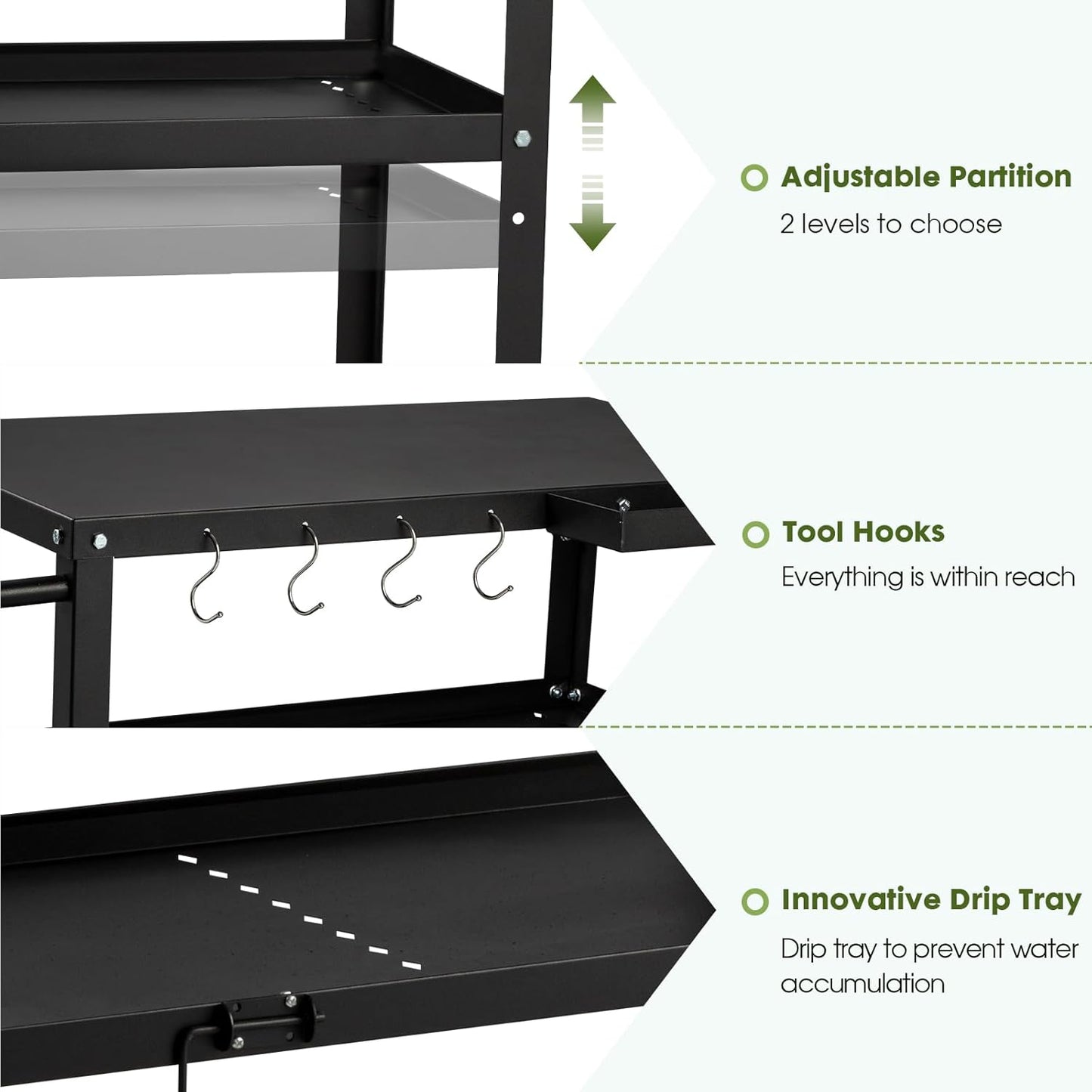 Adjustable Partition
2 levels to choose

Tool Hooks
Everything is within reach

Innovative Drip Tray
Drip tray to prevent water accumulation