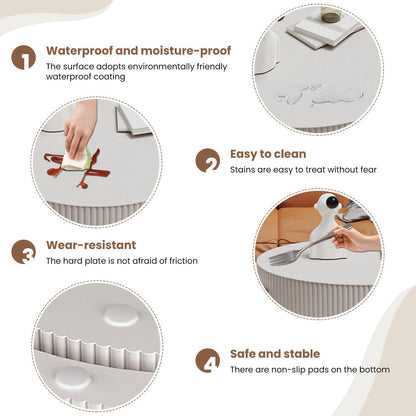 1 Waterproof and moisture-proof
The surface adopts environmentally friendly waterproof coating

2 Easy to clean
Stains are easy to treat without fear

3 Wear-resistant
The hard plate is not afraid of friction

4 Safe and stable
There are non-slip pads on the bottom