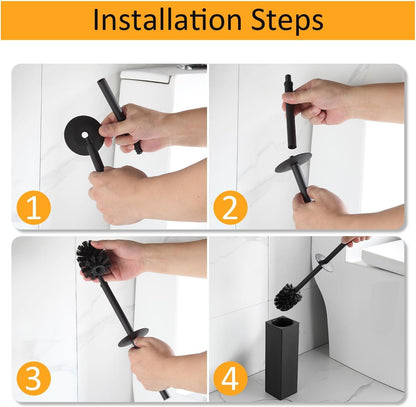 Installation Steps

1

2

3

4