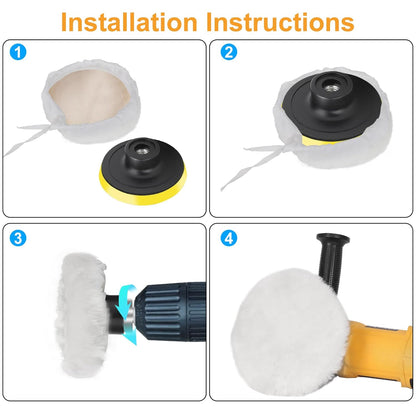 Installation Instructions

1

2

3

4