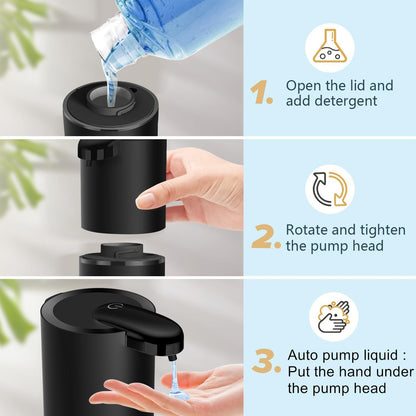 1. Open the lid and add detergent

2. Rotate and tighten the pump head

3. Auto pump liquid : Put the hand under the pump head