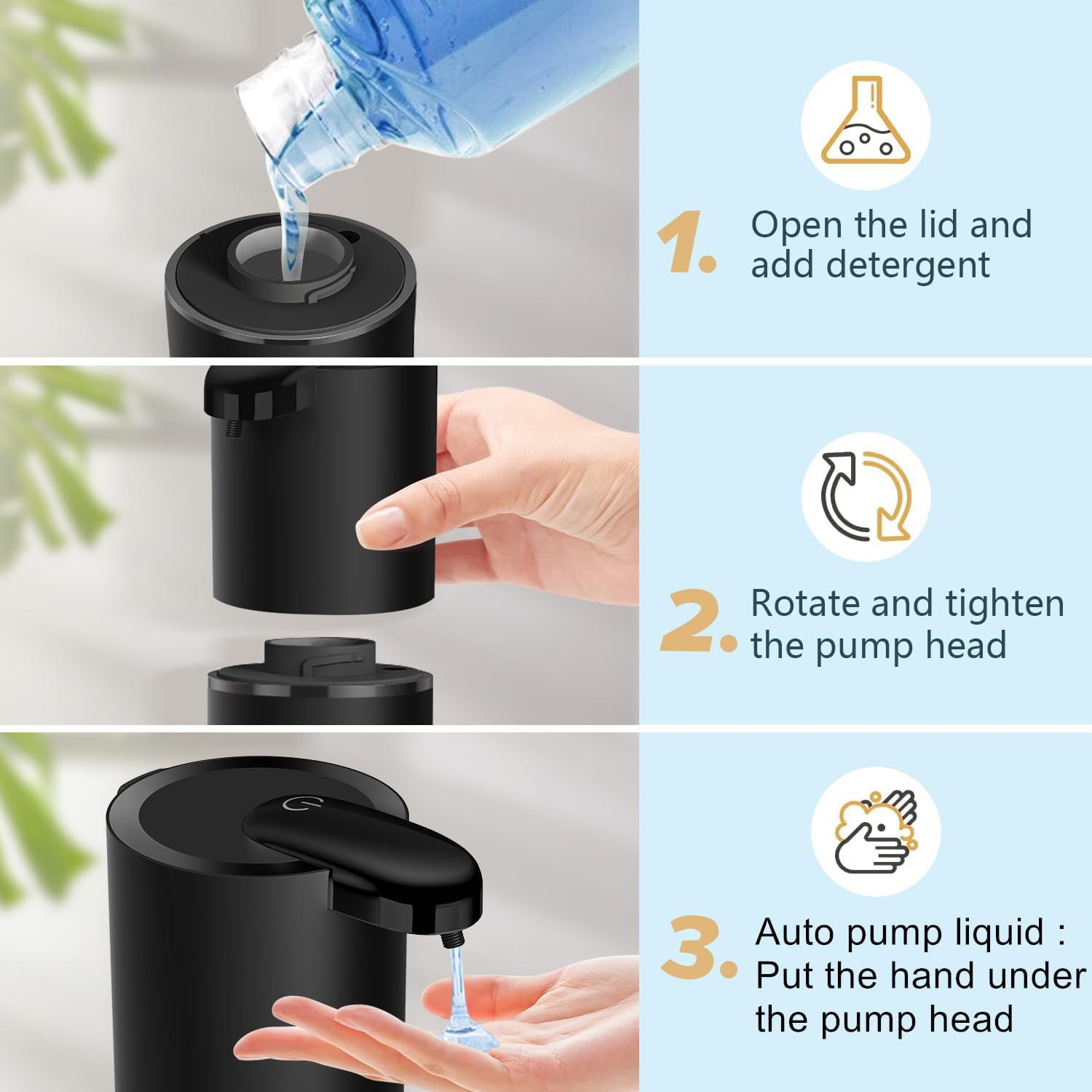 1. Open the lid and add detergent

2. Rotate and tighten the pump head

3. Auto pump liquid : Put the hand under the pump head