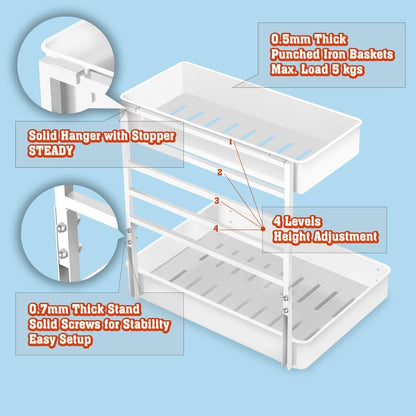 0.5mm Thick
Punched Iron Baskets
Max. Load 5 kgs

Solid Hanger with Stopper
STEADY

1
2
3
4

4 Levels
Height Adjustment

0.7mm Thick Stand
Solid Screws for Stability
Easy Setup