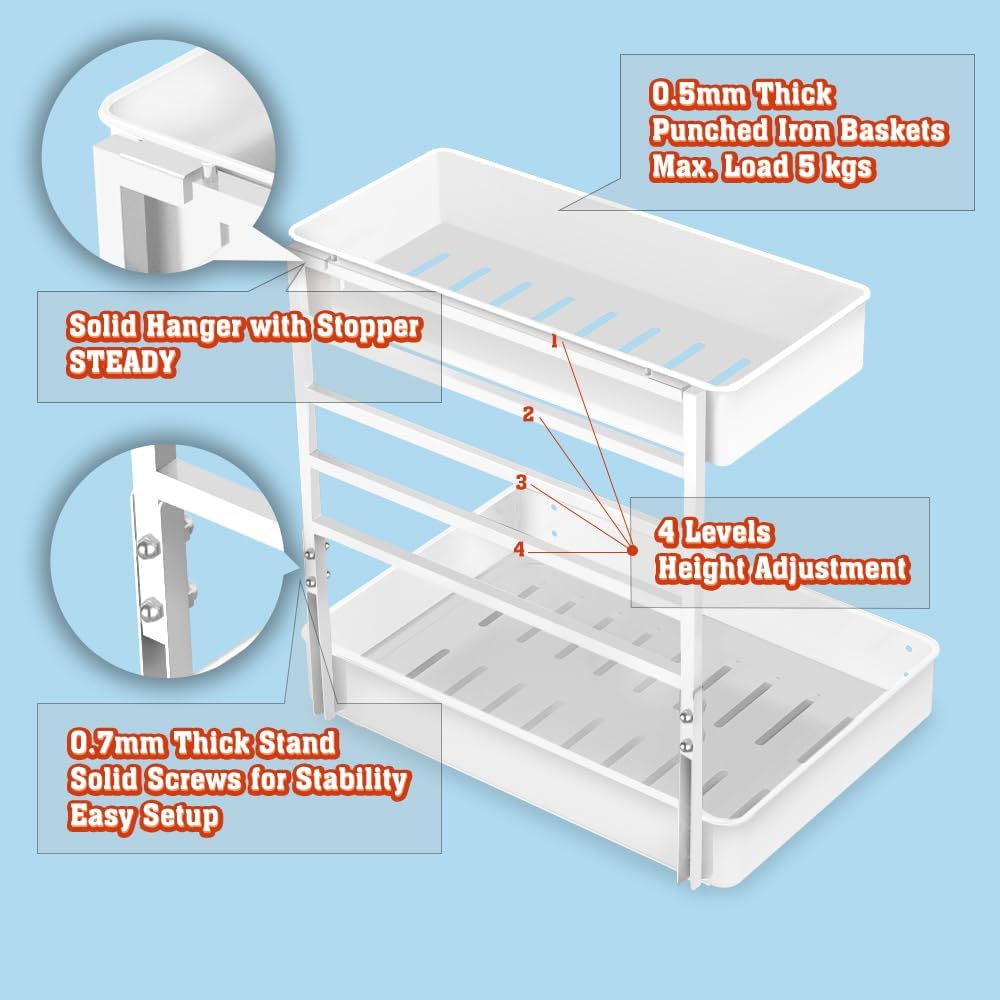 0.5mm Thick
Punched Iron Baskets
Max. Load 5 kgs

Solid Hanger with Stopper
STEADY

1
2
3
4

4 Levels
Height Adjustment

0.7mm Thick Stand
Solid Screws for Stability
Easy Setup