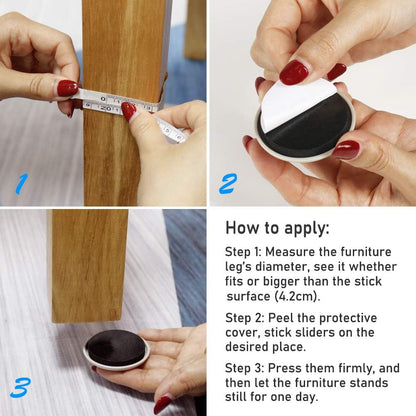 1

2

3

How to apply:

Step 1: Measure the furniture leg's diameter, see it whether fits or bigger than the stick surface (4.2cm).

Step 2: Peel the protective cover, stick sliders on the desired place.

Step 3: Press them firmly, and then let the furniture stands still for one day.