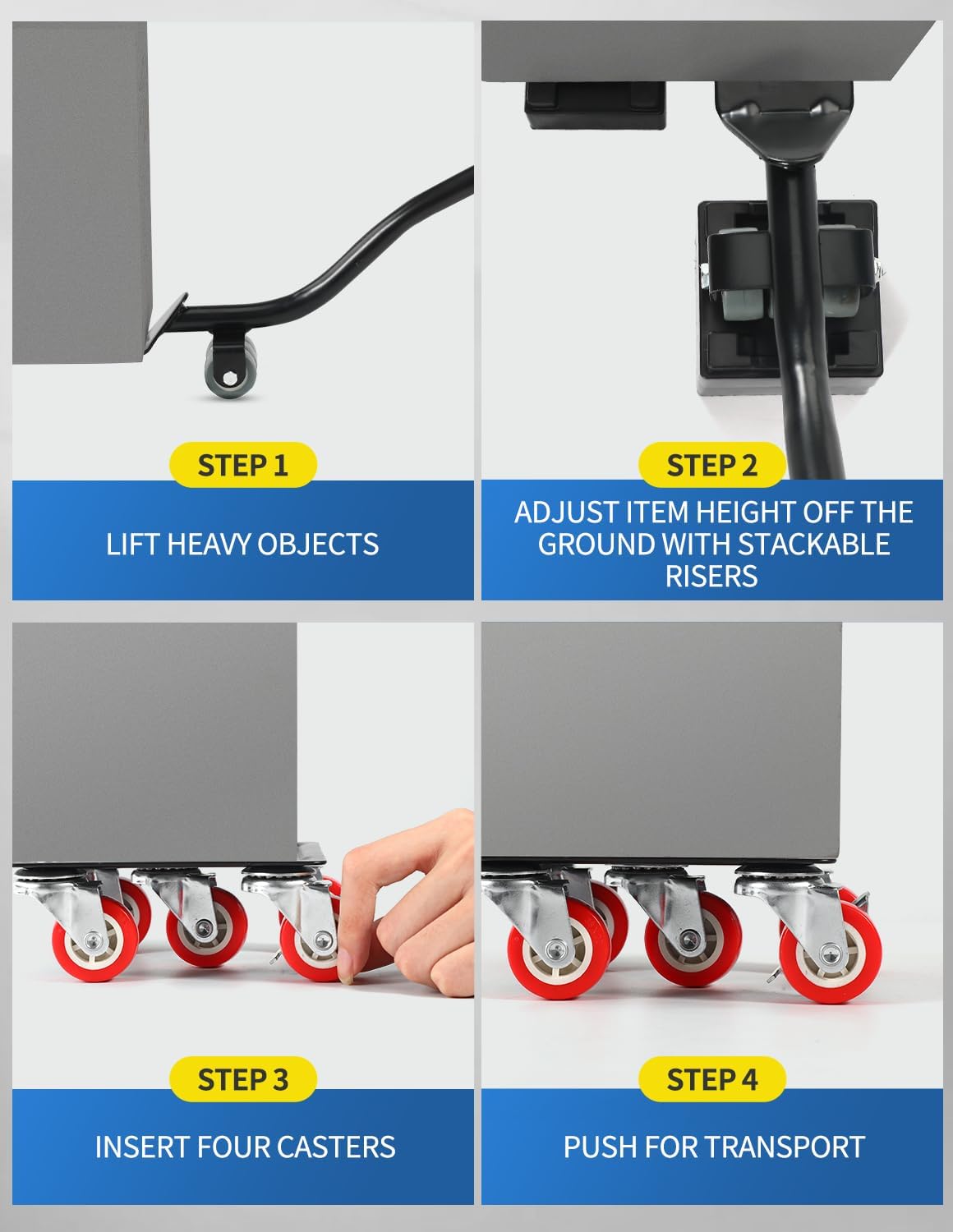 STEP 1

LIFT HEAVY OBJECTS

STEP 2

ADJUST ITEM HEIGHT OFF THE GROUND WITH STACKABLE RISERS

STEP 3

INSERT FOUR CASTERS

STEP 4

PUSH FOR TRANSPORT