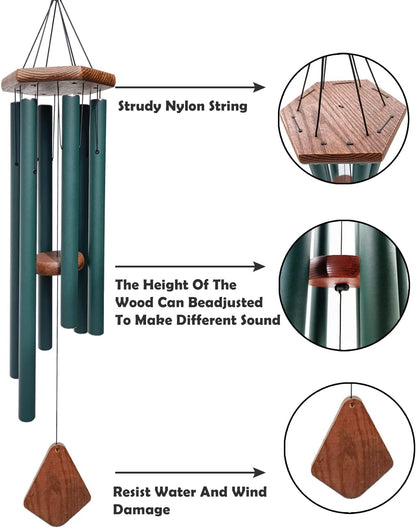 Strudy Nylon String

The Height Of The Wood Can Beadjusted To Make Different Sound

Resist Water And Wind Damage