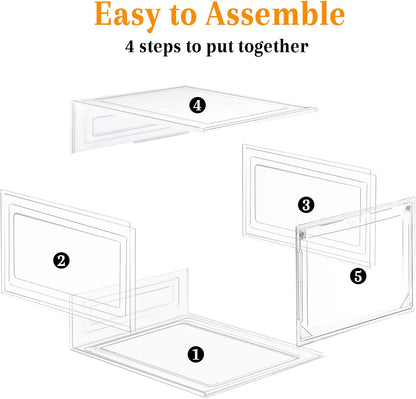 Easy to Assemble
4 steps to put together

4

3

2

5

1