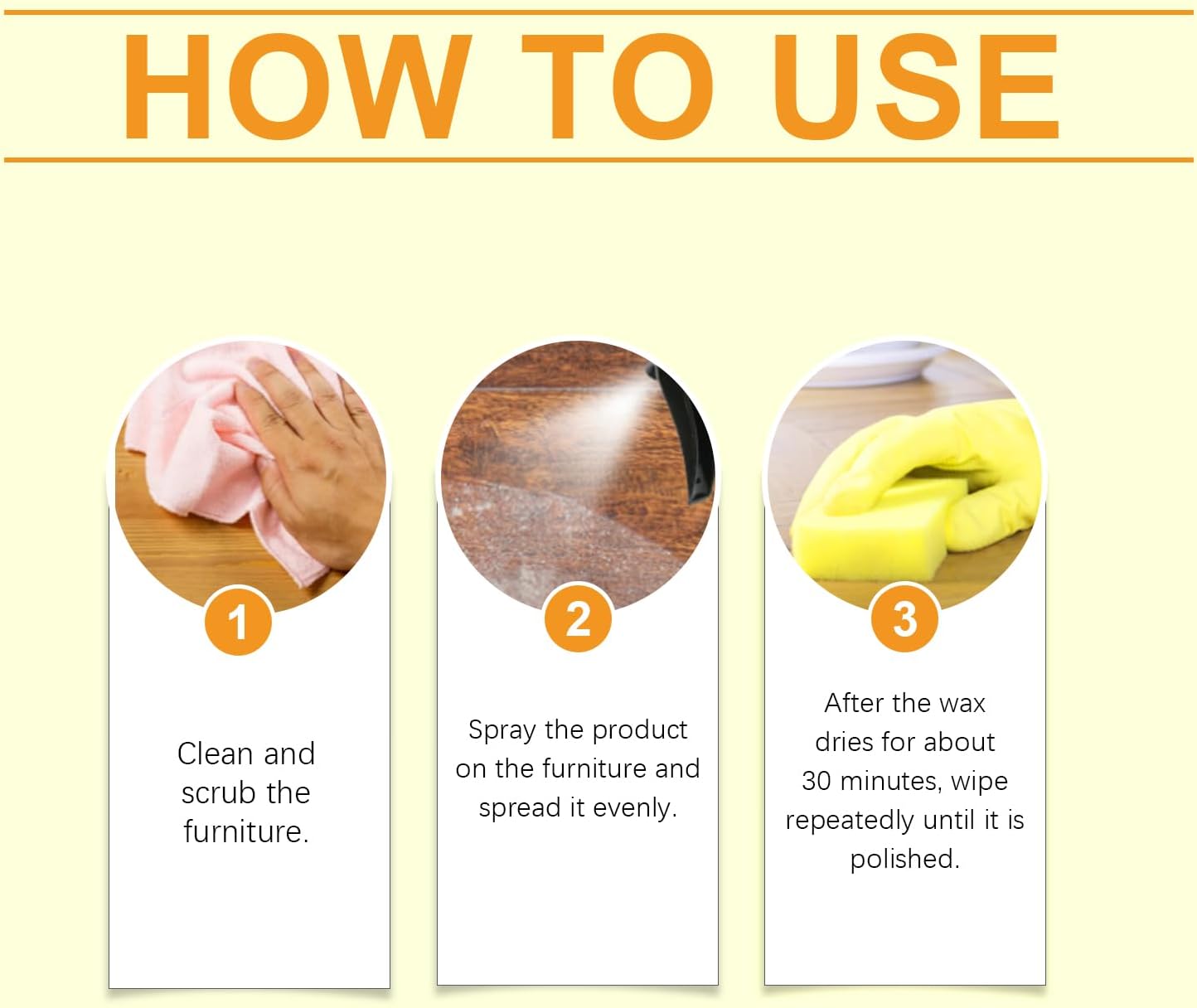 HOW TO USE

1

Clean and scrub the furniture.

2

Spray the product on the furniture and spread it evenly.

3

After the wax dries for about 30 minutes, wipe repeatedly until it is polished.