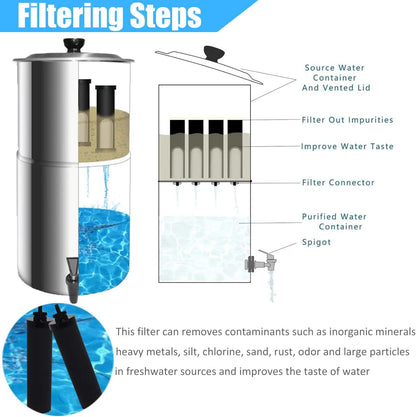 Filtering Steps

Source Water Container And Vented Lid

Filter Out Impurities

Improve Water Taste

Filter Connector

Purified Water Container

Spigot

This filter can removes contaminants such as inorganic minerals heavy metals, silt, chlorine, sand, rust, odor and large particles in freshwater sources and improves the taste of water