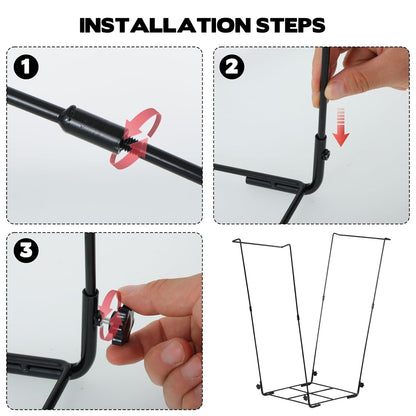 INSTALLATION STEPS

1

2

3