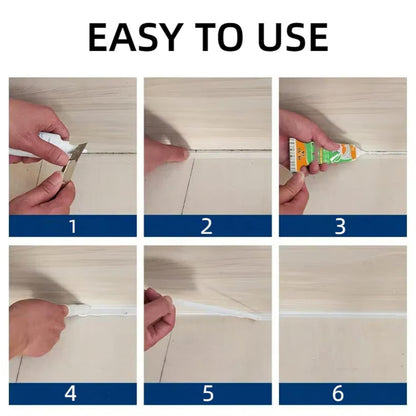 EASY TO USE

1

2

3

4

5

6