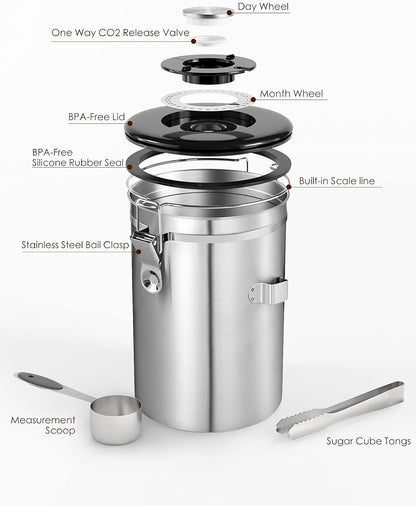 Day Wheel

One Way CO2 Release Valve

Month Wheel

BPA-Free Lid

BPA-Free
Silicone Rubber Seal

Built-in Scale line

Stainless Steel Bail Clasp

Measurement
Scoop

Sugar Cube Tongs