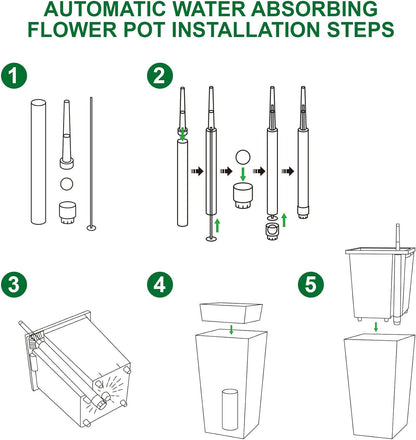 AUTOMATIC WATER ABSORBING FLOWER POT INSTALLATION STEPS

1

2

3

4

5