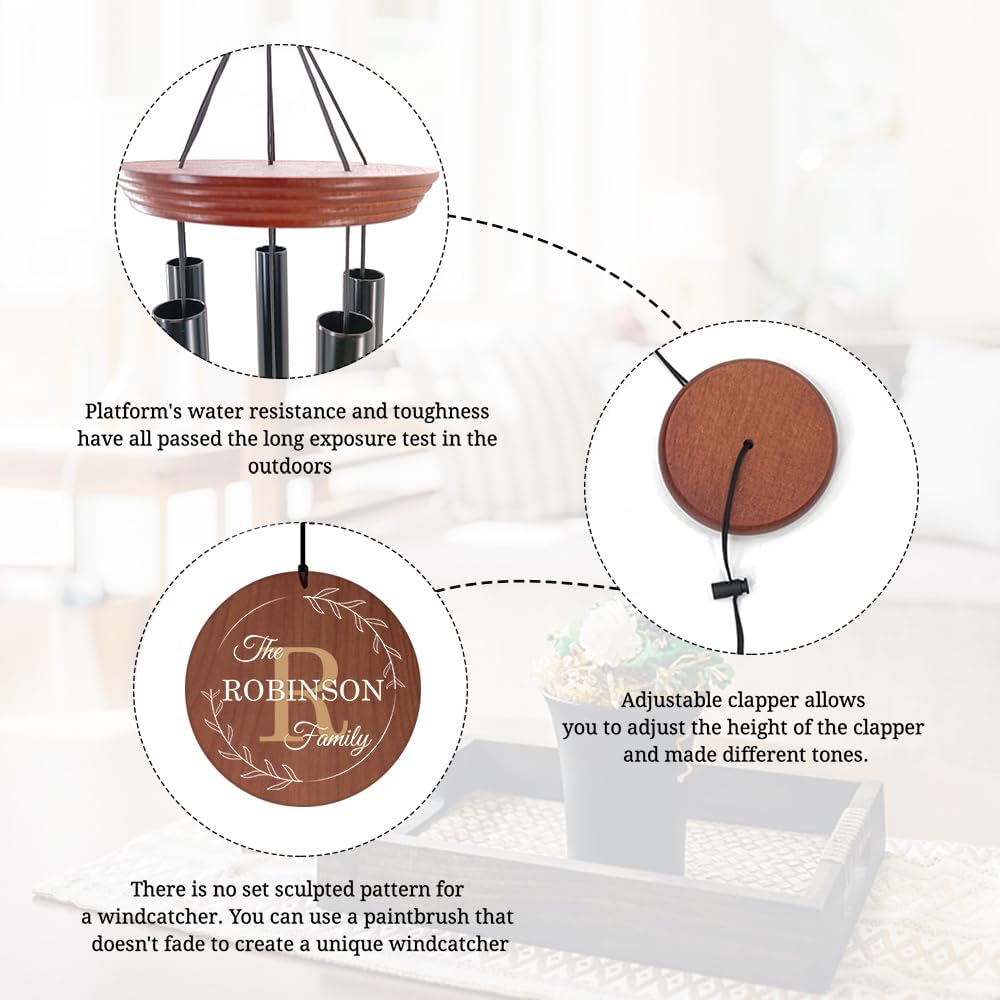 Platform's water resistance and toughness have all passed the long exposure test in the outdoors

The R ROBINSON Family

Adjustable clapper allows you to adjust the height of the clapper and made different tones.

There is no set sculpted pattern for a windcatcher. You can use a paintbrush that doesn't fade to create a unique windcatcher