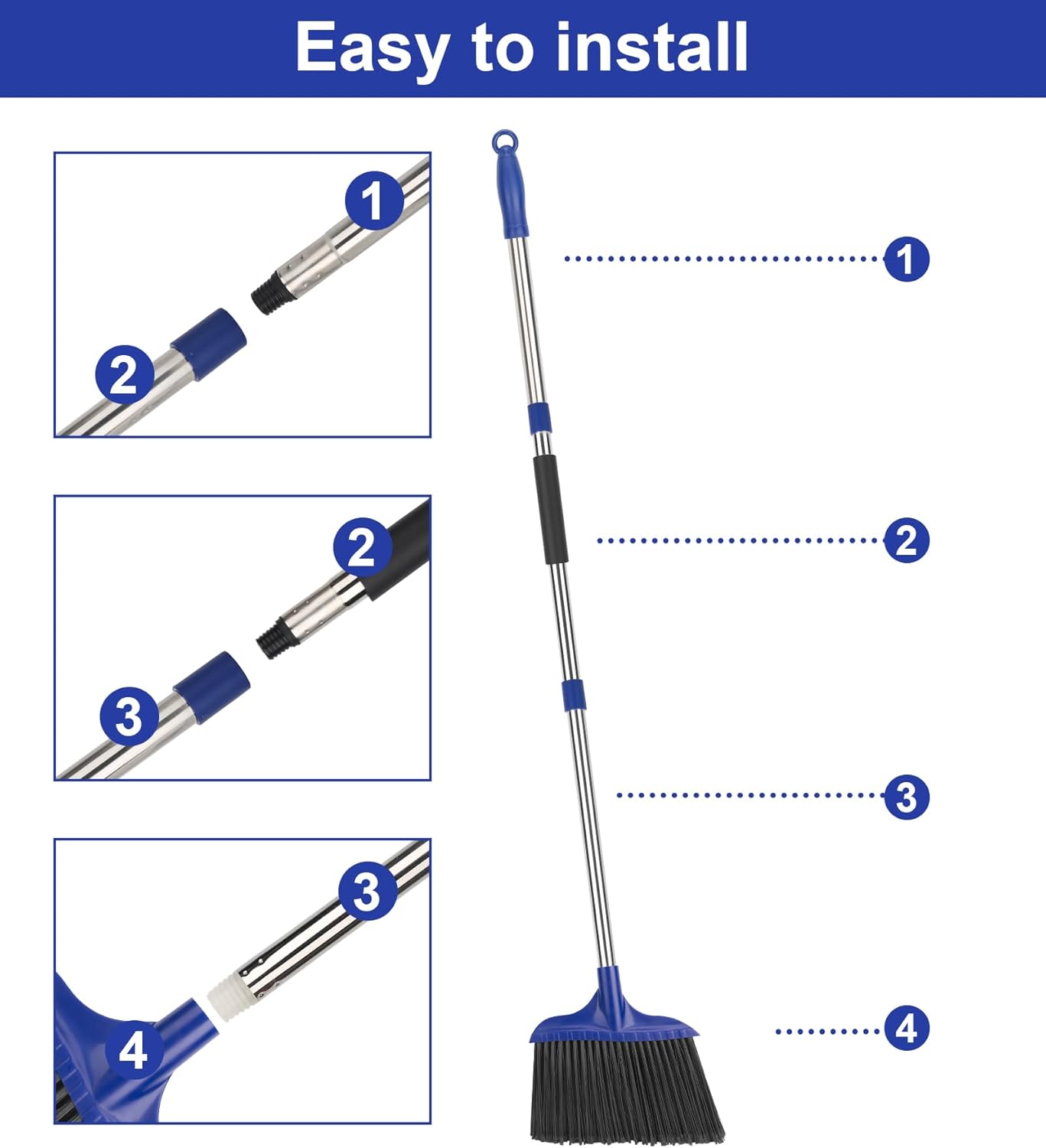 Easy to install

1

2

2

3

3

4

1

2

3

4