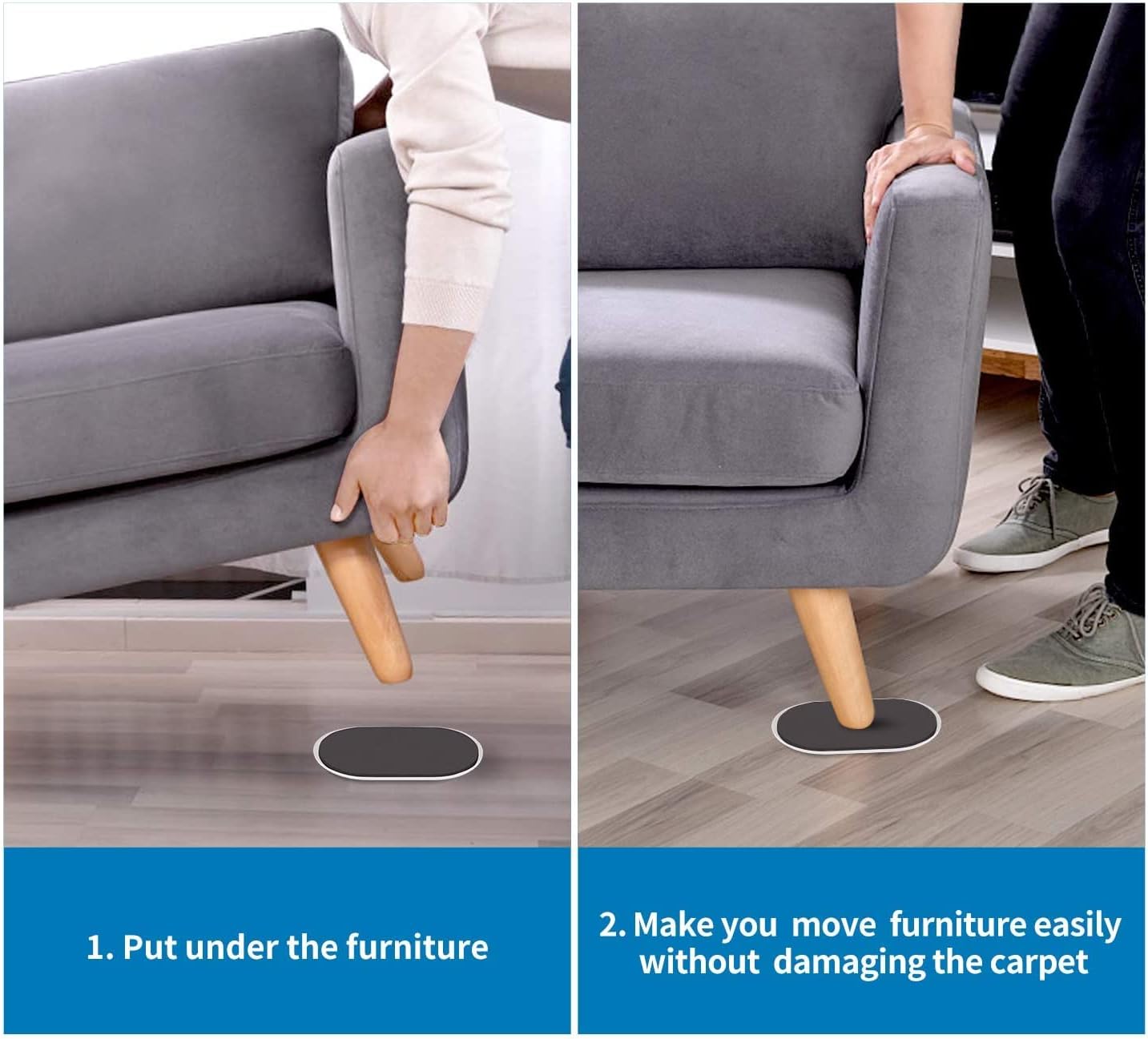 1. Put under the furniture

2. Make you move furniture easily without damaging the carpet