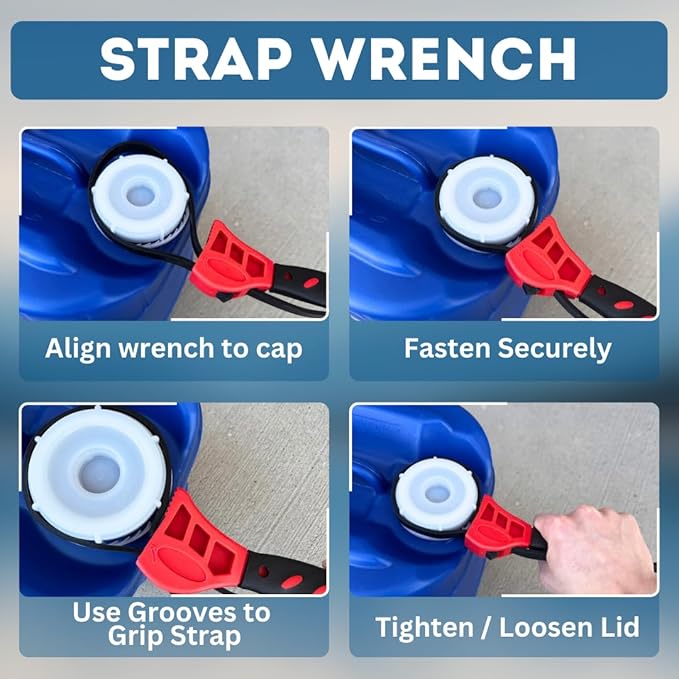 STRAP WRENCH

Align wrench to cap

Fasten Securely

Use Grooves to Grip Strap

Tighten / Loosen Lid