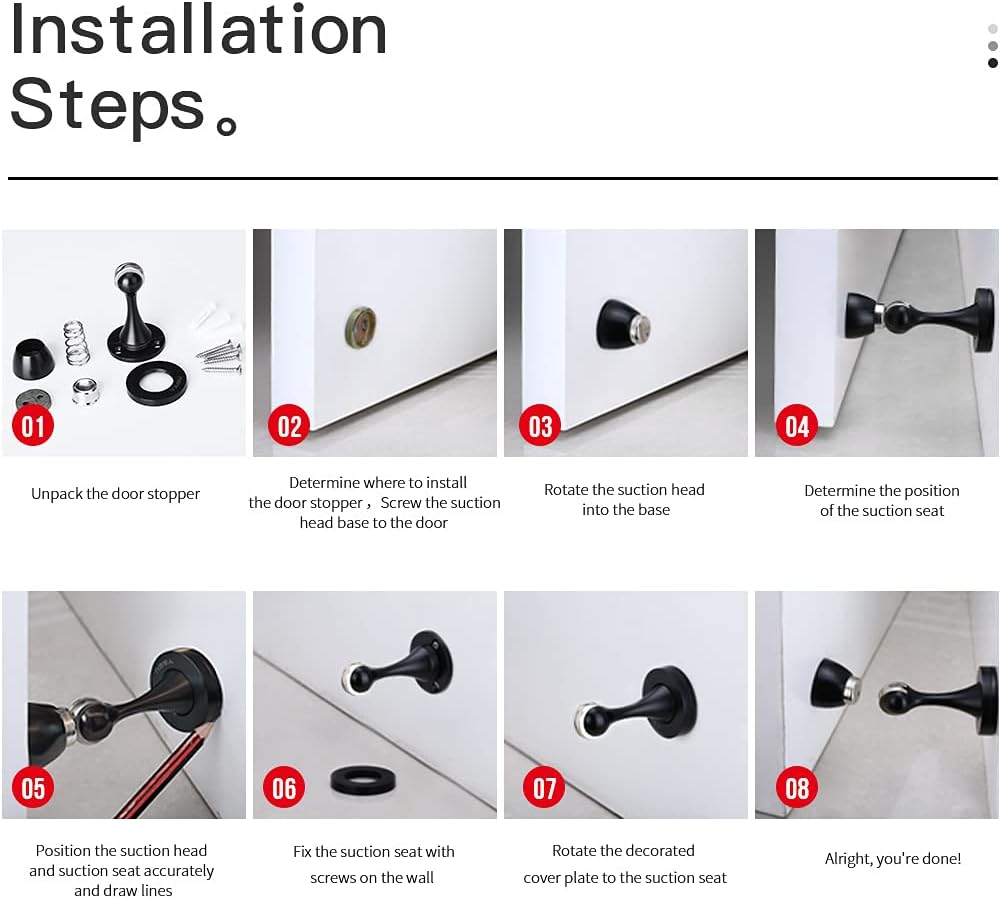 Installation Steps。

01
Unpack the door stopper

02
Determine where to install the door stopper，Screw the suction head base to the door

03
Rotate the suction head into the base

04
Determine the position of the suction seat

05
Position the suction head and suction seat accurately and draw lines

06
Fix the suction seat with screws on the wall

07
Rotate the decorated cover plate to the suction seat

08
Alright, you're done!