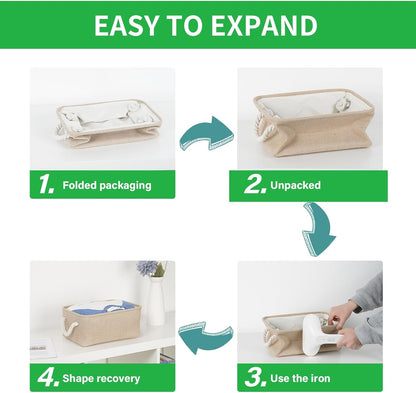 EASY TO EXPAND

1. Folded packaging

2. Unpacked

3. Use the iron

4. Shape recovery