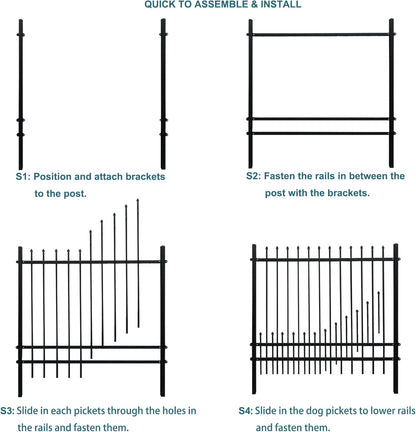 QUICK TO ASSEMBLE & INSTALL

S1: Position and attach brackets to the post.

S2: Fasten the rails in between the post with the brackets.

S3: Slide in each pickets through the holes in the rails and fasten them.

S4: Slide in the dog pickets to lower rails and fasten them.