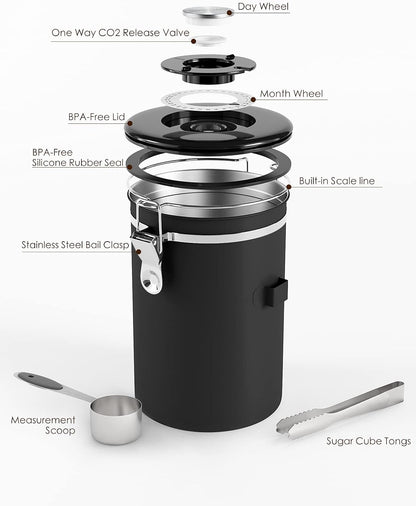 Day Wheel

One Way CO2 Release Valve

Month Wheel

BPA-Free Lid

BPA-Free
Silicone Rubber Seal

Built-in Scale line

Stainless Steel Bail Clasp

Measurement
Scoop

Sugar Cube Tongs