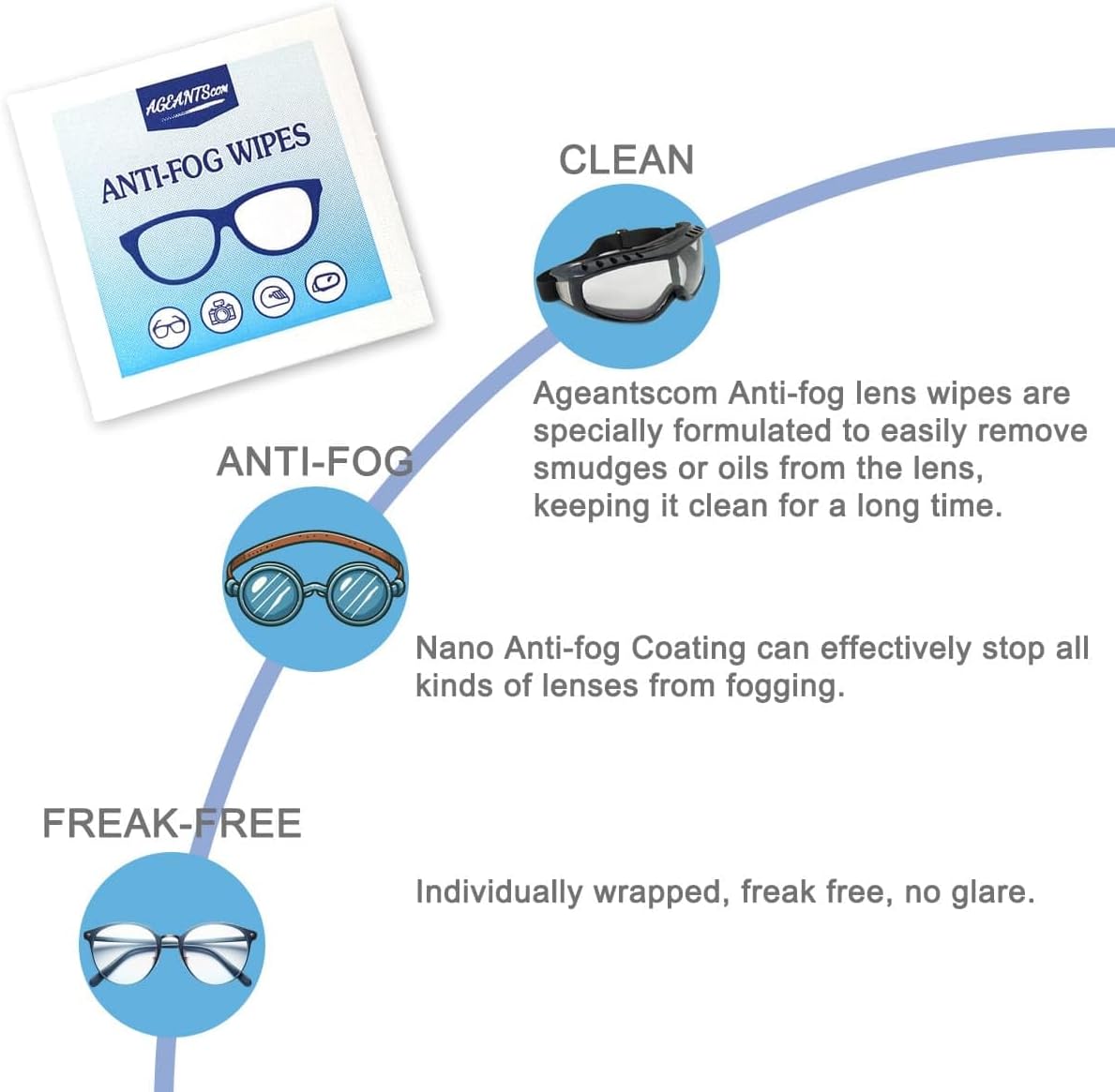 AGEANTScom

ANTI-FOG WIPES

CLEAN

Ageantscom Anti-fog lens wipes are specially formulated to easily remove smudges or oils from the lens, keeping it clean for a long time.

ANTI-FOG

Nano Anti-fog Coating can effectively stop all kinds of lenses from fogging.

FREAK-FREE

Individually wrapped, freak free, no glare.