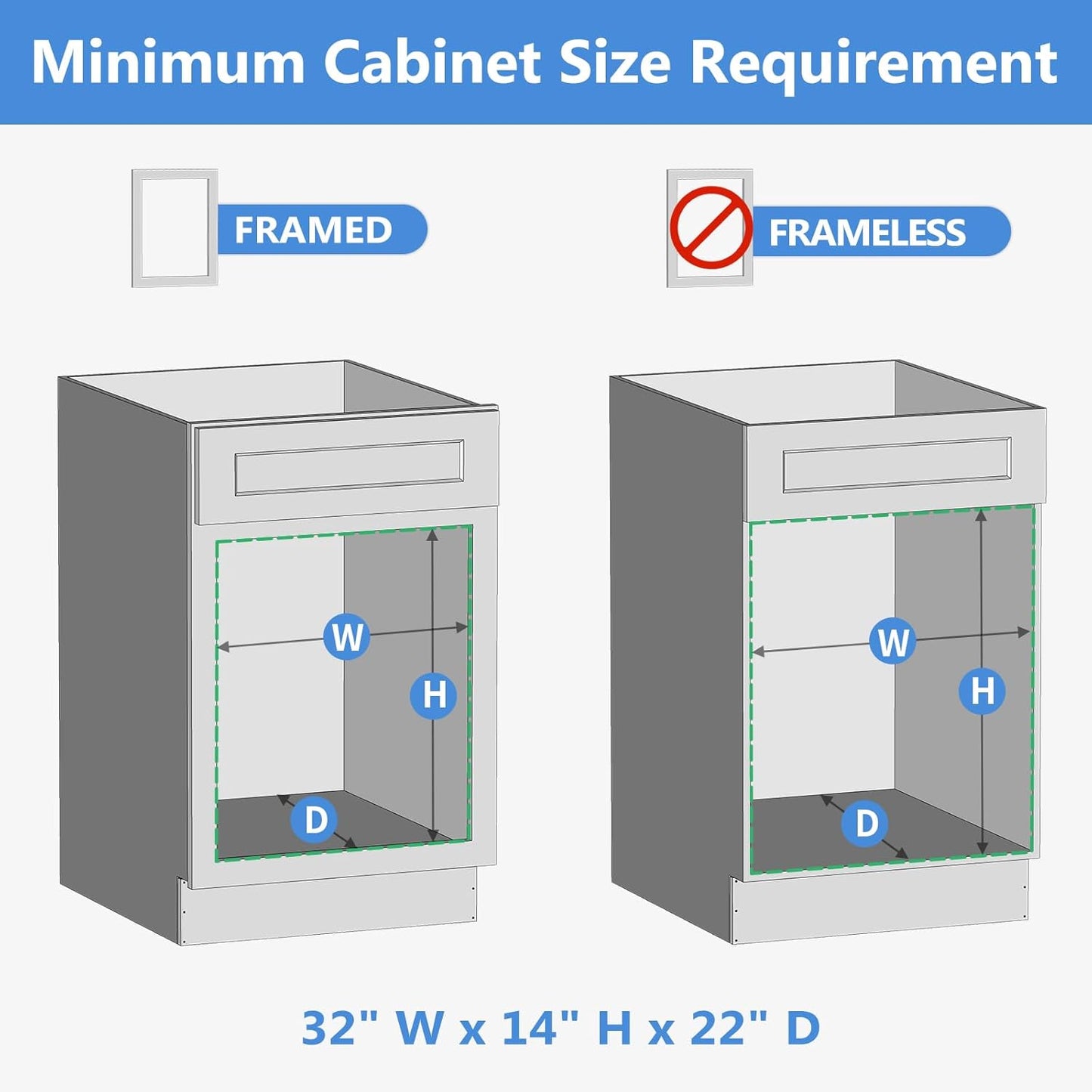 Minimum Cabinet Size Requirement

FRAMED

FRAMELESS

W

H

D

W

H

D

32" W x 14" H x 22" D