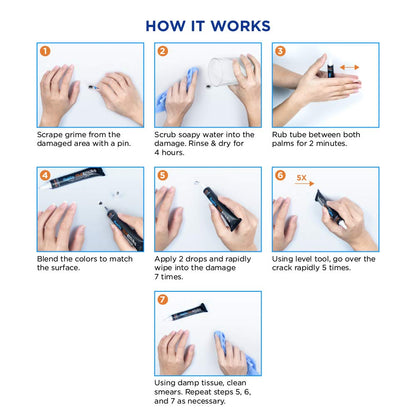 HOW IT WORKS

1

Scrape grime from the damaged area with a pin.

2

Scrub soapy water into the damage. Rinse & dry for 4 hours.

3

Rub tube between both palms for 2 minutes.

4

Blend the colors to match the surface.

5

Apply 2 drops and rapidly wipe into the damage 7 times.

6

5X

Using level tool, go over the crack rapidly 5 times.

7

Using damp tissue, clean smears. Repeat steps 5, 6, and 7 as necessary.