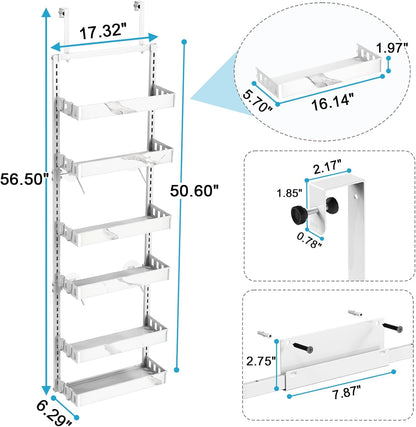 17.32"

56.50"

50.60"

6.29"

1.97"

5.70"

16.14"

2.17"

1.85"

0.78"

2.75"

7.87"