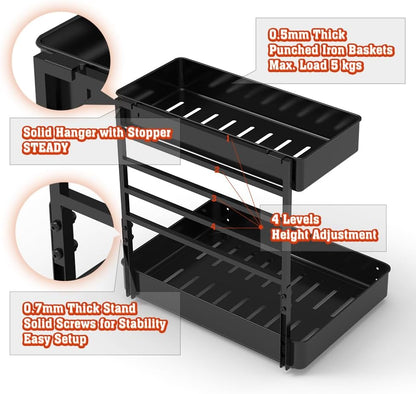 0.5mm Thick
Punched Iron Baskets
Max. Load 5 kgs

Solid Hanger with Stopper
STEADY

1
2
3
4

4 Levels
Height Adjustment

0.7mm Thick Stand
Solid Screws for Stability
Easy Setup