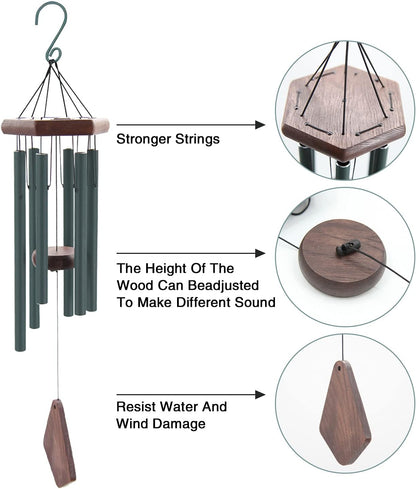 Stronger Strings

The Height Of The Wood Can Beadjusted To Make Different Sound

Resist Water And Wind Damage