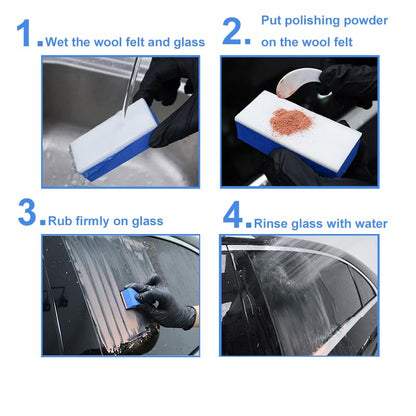 1. Wet the wool felt and glass

2. Put polishing powder on the wool felt

3. Rub firmly on glass

4. Rinse glass with water