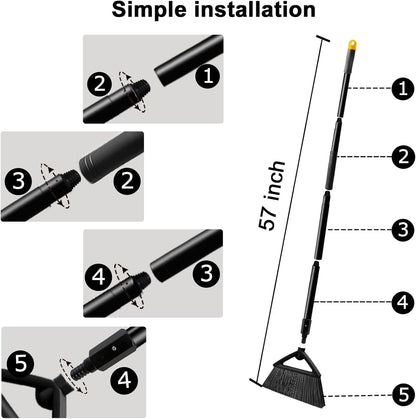 Simple installation

2 1

3 2

4 3

5 4

57 inch

1
2
3
4
5