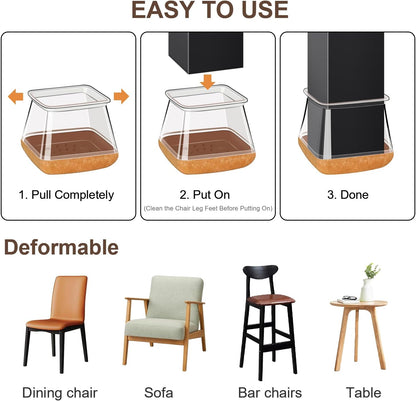 EASY TO USE

1. Pull Completely

2. Put On
(Clean the Chair Leg Feet Before Putting On)

3. Done

Deformable

Dining chair

Sofa

Bar chairs

Table