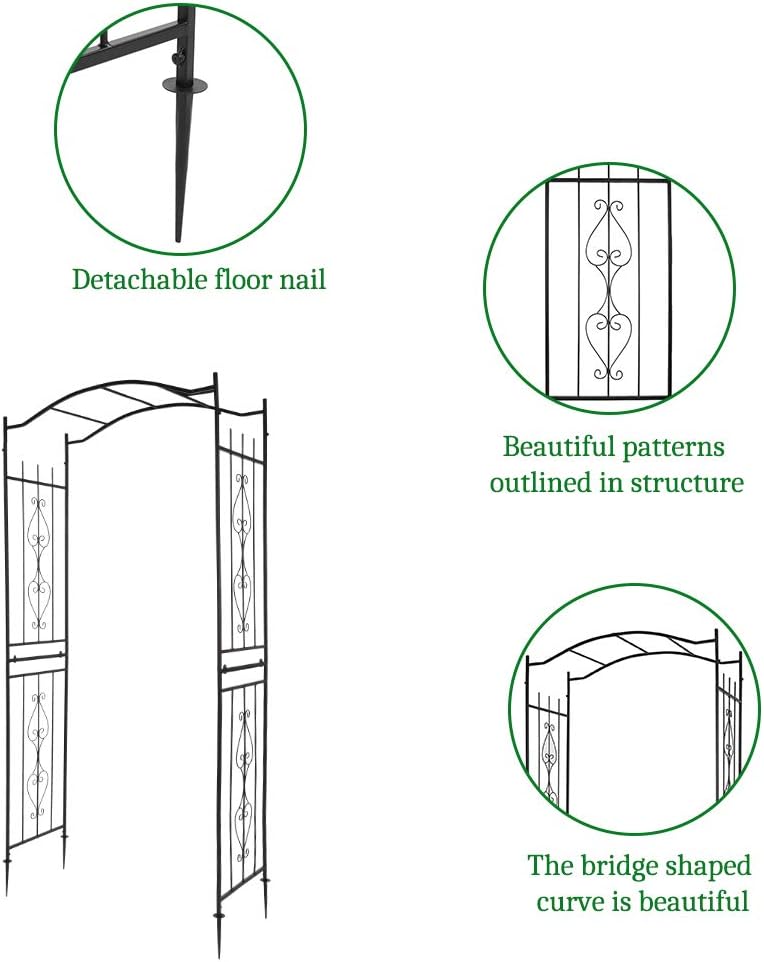 Detachable floor nail

Beautiful patterns outlined in structure

The bridge shaped curve is beautiful