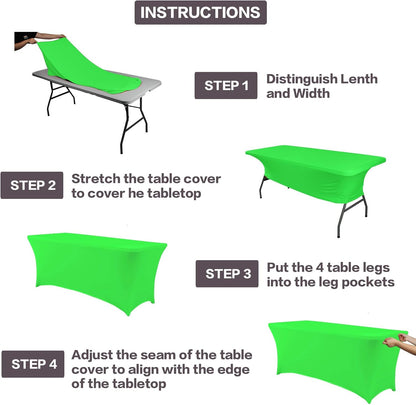 INSTRUCTIONS

STEP 1 Distinguish Lenth and Width

STEP 2 Stretch the table cover to cover he tabletop

STEP 3 Put the 4 table legs into the leg pockets

STEP 4 Adjust the seam of the table cover to align with the edge of the tabletop