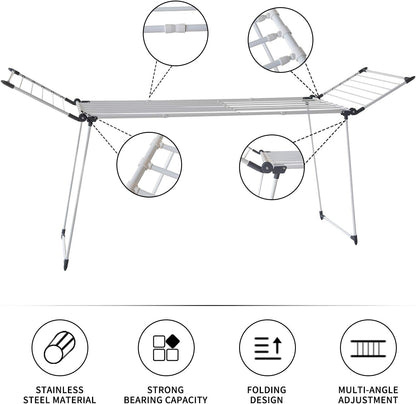 STAINLESS STEEL MATERIAL

STRONG BEARING CAPACITY

FOLDING DESIGN

MULTI-ANGLE ADJUSTMENT