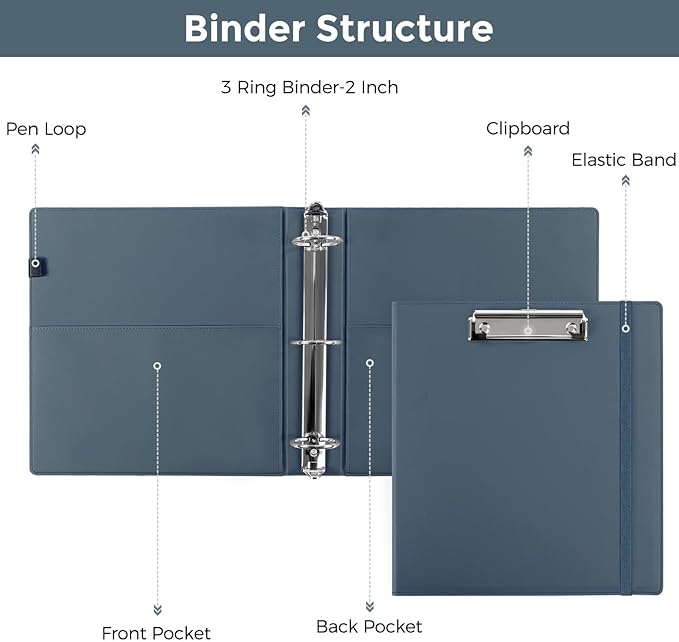 Binder Structure

3 Ring Binder-2 Inch

Pen Loop

Clipboard

Elastic Band

Front Pocket

Back Pocket