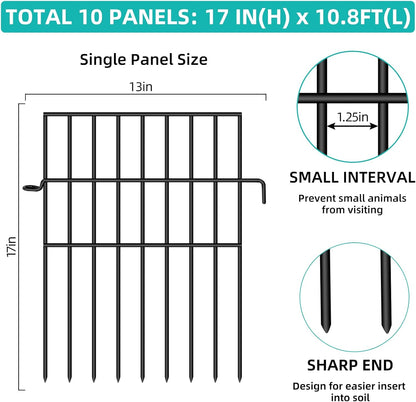 TOTAL 10 PANELS: 17 IN(H) x 10.8FT(L)

Single Panel Size

13in

17in

1.25in

SMALL INTERVAL

Prevent small animals from visiting

SHARP END

Design for easier insert into soil