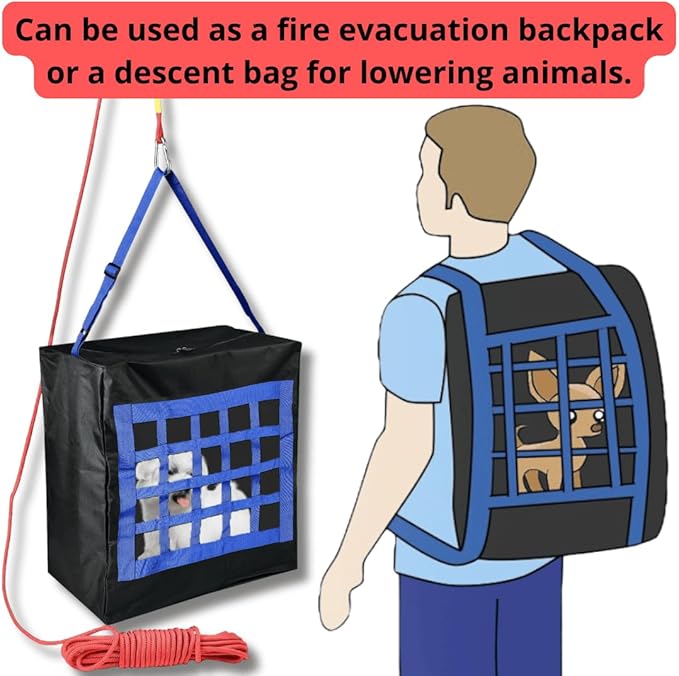 Can be used as a fire evacuation backpack or a descent bag for lowering animals.