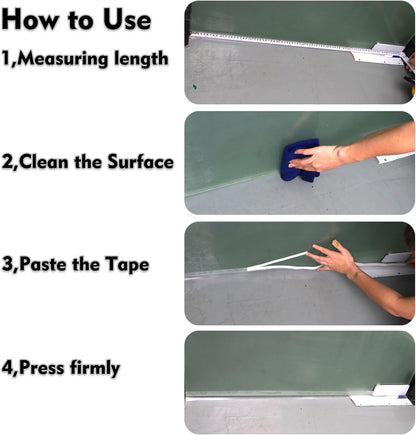 How to Use

1,Measuring length

2,Clean the Surface

3,Paste the Tape

4,Press firmly