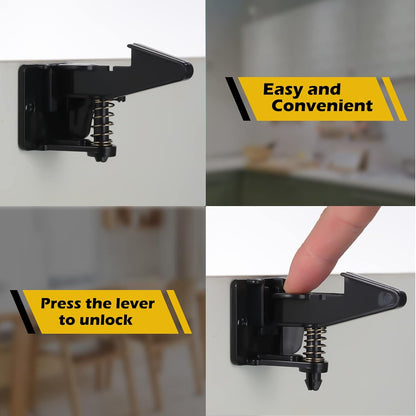 Easy and Convenient

Press the lever to unlock