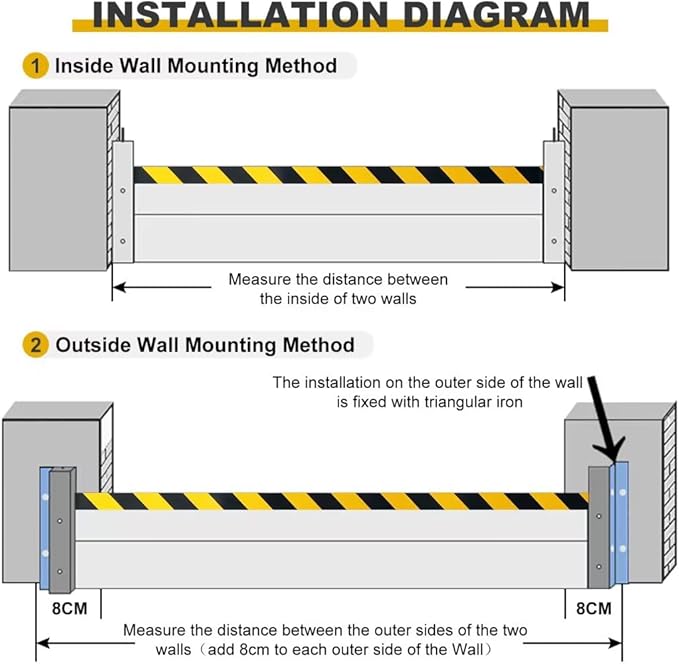 INSTALLATION DIAGRAM

1 Inside Wall Mounting Method

Measure the distance between the inside of two walls

2 Outside Wall Mounting Method

The installation on the outer side of the wall is fixed with triangular iron

8CM

8CM

Measure the distance between the outer sides of the two walls（add 8cm to each outer side of the Wall）