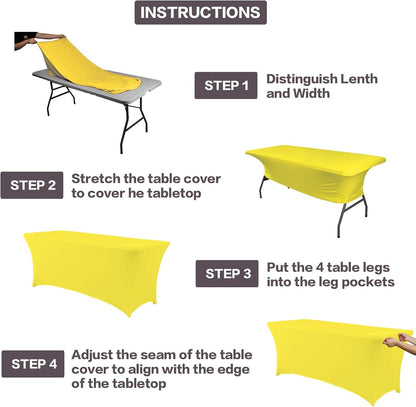 INSTRUCTIONS

STEP 1 Distinguish Lenth and Width

STEP 2 Stretch the table cover to cover he tabletop

STEP 3 Put the 4 table legs into the leg pockets

STEP 4 Adjust the seam of the table cover to align with the edge of the tabletop