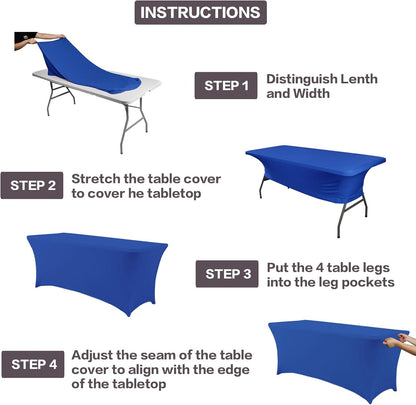 INSTRUCTIONS

STEP 1
Distinguish Lenth and Width

STEP 2
Stretch the table cover to cover he tabletop

STEP 3
Put the 4 table legs into the leg pockets

STEP 4
Adjust the seam of the table cover to align with the edge of the tabletop